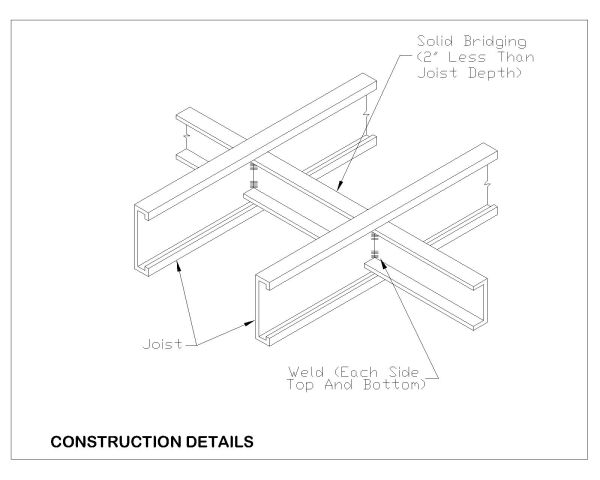 Solid Bridging (2" Less Than Joist Depth)

Joist

Weld (Each Side Top And Bottom)

CONSTRUCTION DETAILS