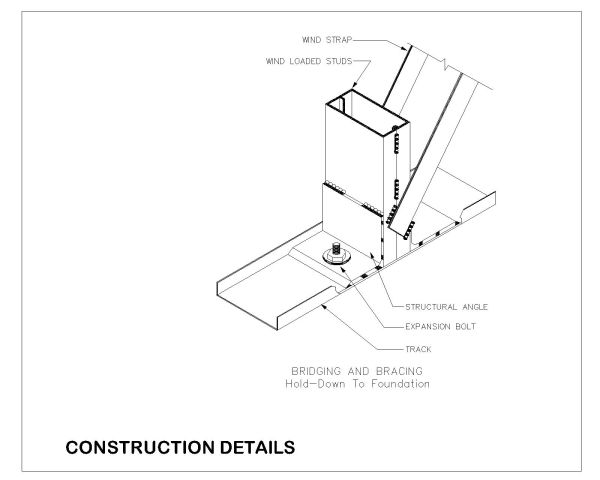 WIND STRAP
WIND LOADED STUDS
STRUCTURAL ANGLE
EXPANSION BOLT
TRACK

BRIDGING AND BRACING
Hold-Down To Foundation

CONSTRUCTION DETAILS