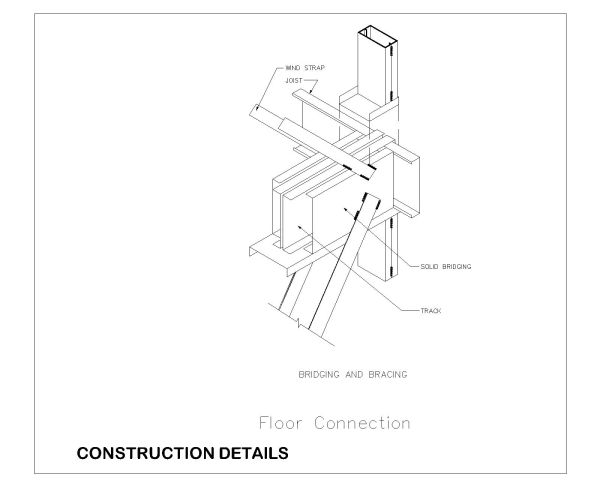 WIND STRAP
JOIST
SOLID BRIDGING
TRACK
BRIDGING AND BRACING

Floor Connection

CONSTRUCTION DETAILS