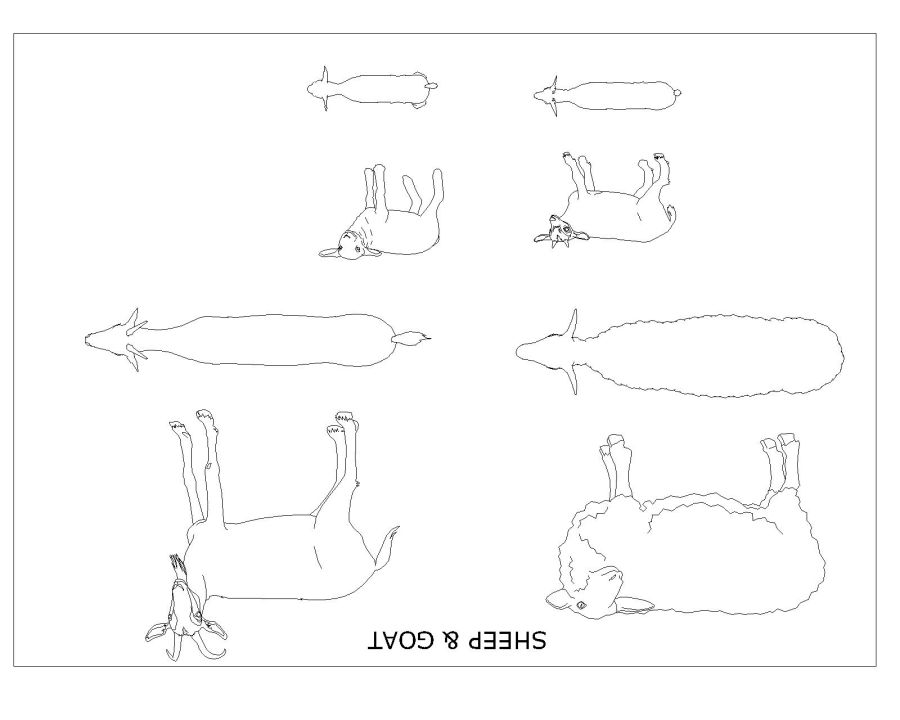 SHEEP & GOAT